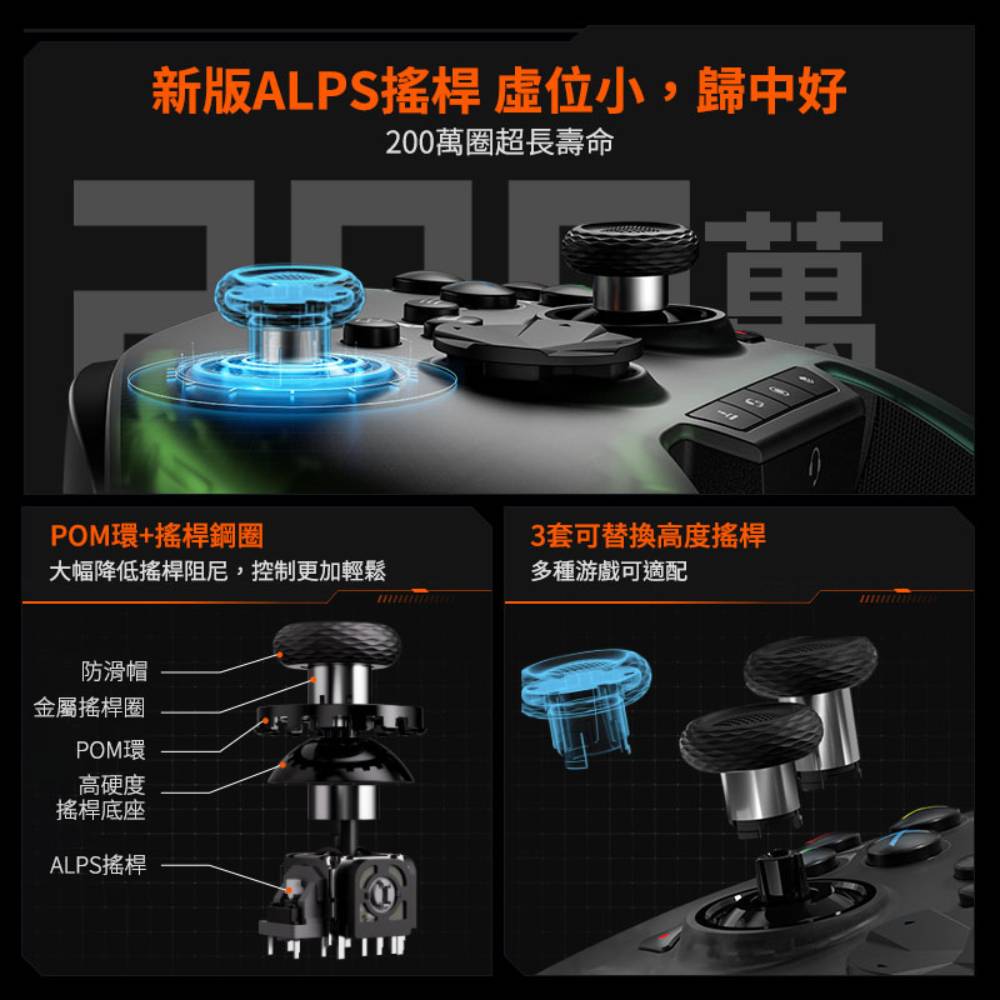 新版ALPS搖桿 虛位小，歸中好
200萬圈超長壽命

200萬

POM環+搖桿鋼圈
大幅降低搖桿阻尼，控制更加輕鬆

防滑帽
金屬搖桿圈
POM環
高硬度
搖桿底座
ALPS搖桿

3套可替換高度搖桿
多種游戲可適配